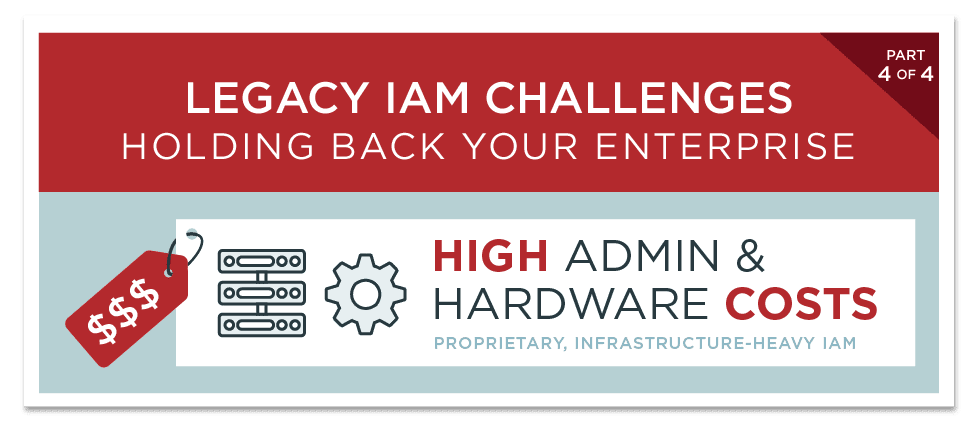 PART 4 OF 4

LEGACY IAM CHALLENGES
HOLDING BACK YOUR ENTERPRISE

$$$

HIGH ADMIN & HARDWARE COSTS
PROPRIETARY, INFRASTRUCTURE-HEAVY IAM